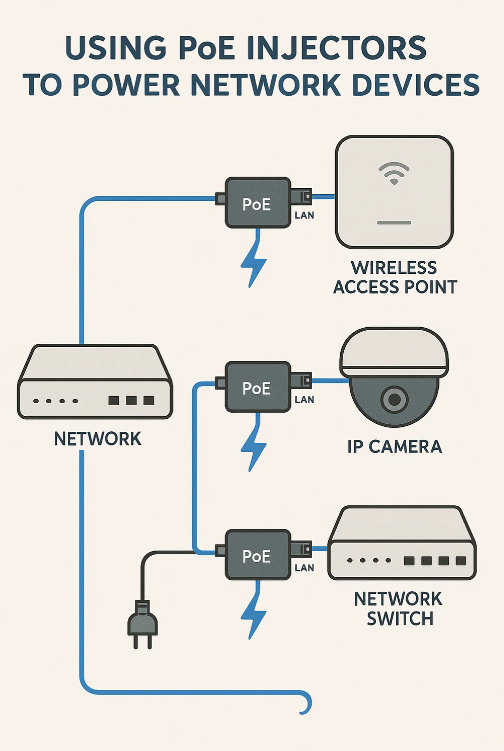 USING PoE INJECTORS TO POWER NETWORK DEVICES

PoE
LAN

WIRELESS ACCESS POINT

NETWORK

PoE
LAN

IP CAMERA

PoE
LAN

NETWORK SWITCH